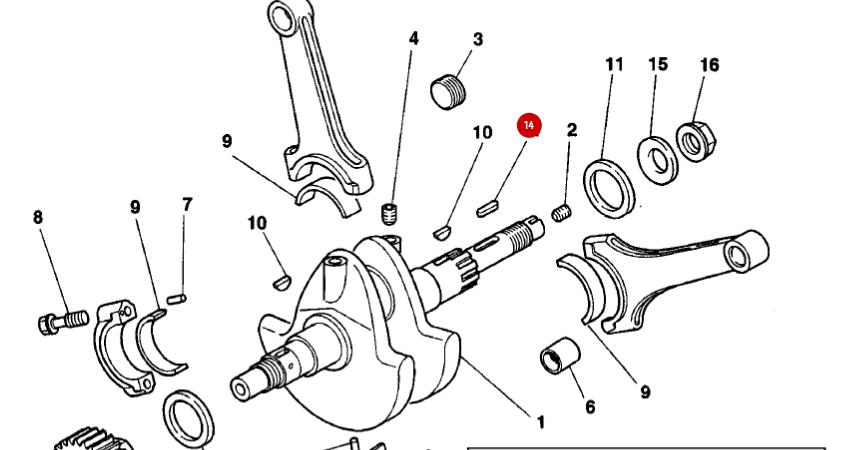 4
3
11
15
16
14
10
2
9
8
9
7
10
9
6
1