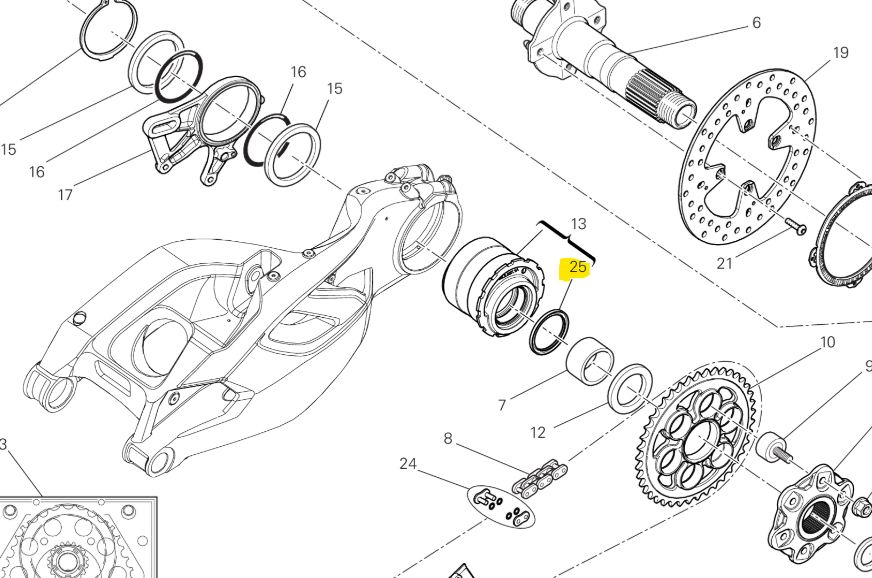 6
19
16
15
15
16
17
13
25
21
10
9
7
12
8
24
3