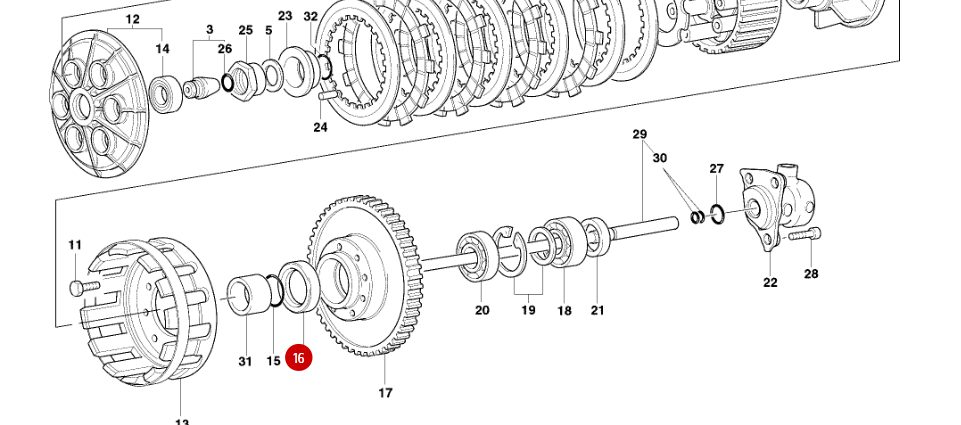 12
14
3
26
25
5
23
32
24
29
30
27
11
22
28
20
19
18
21
31
15
16
17
13