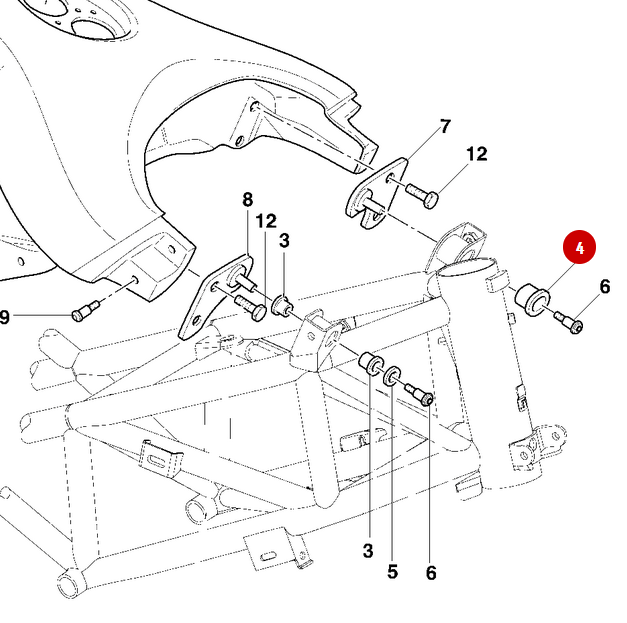 7
12
8
12
3
4
6
9
3
5
6