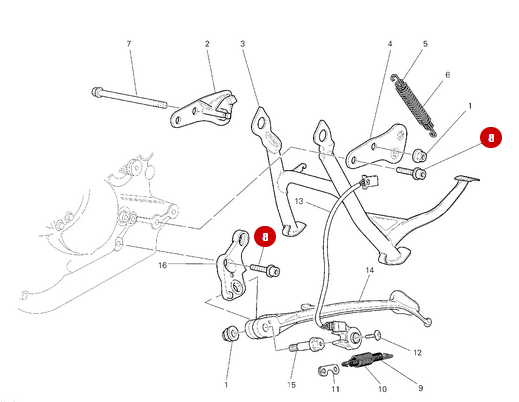 7
2
3
4
5
6
1
8
13
8
16
14
12
1
15
11
10
9