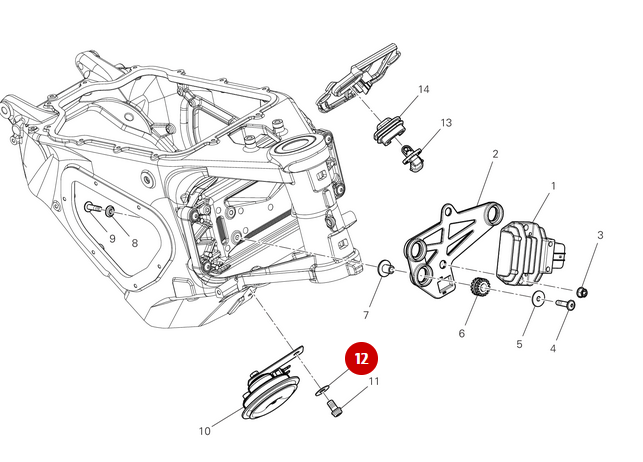 14
13
2
1
3
9
8
7
6
5
4
12
11
10