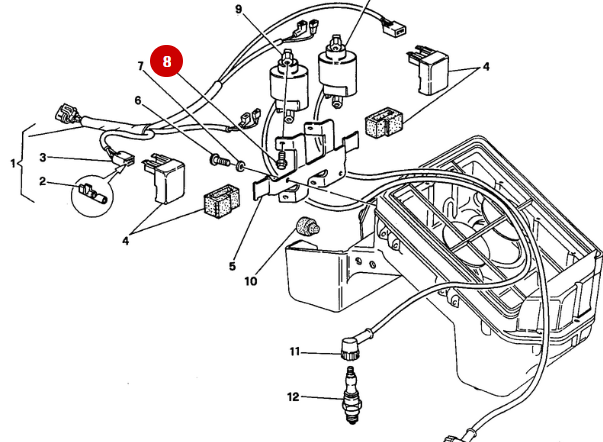 9
8
7
6
4
1
3
2
4
5
10
11
12