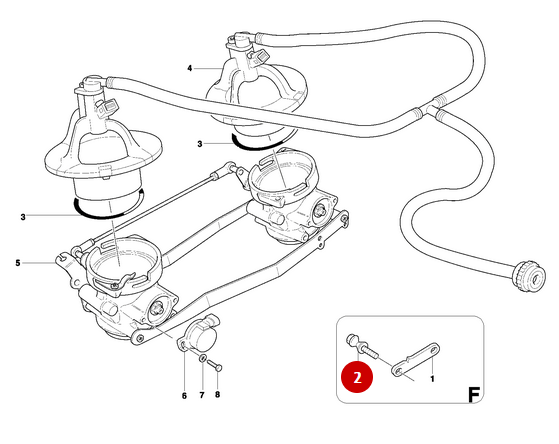 4
3
3
5
6
7
8
2
1
F