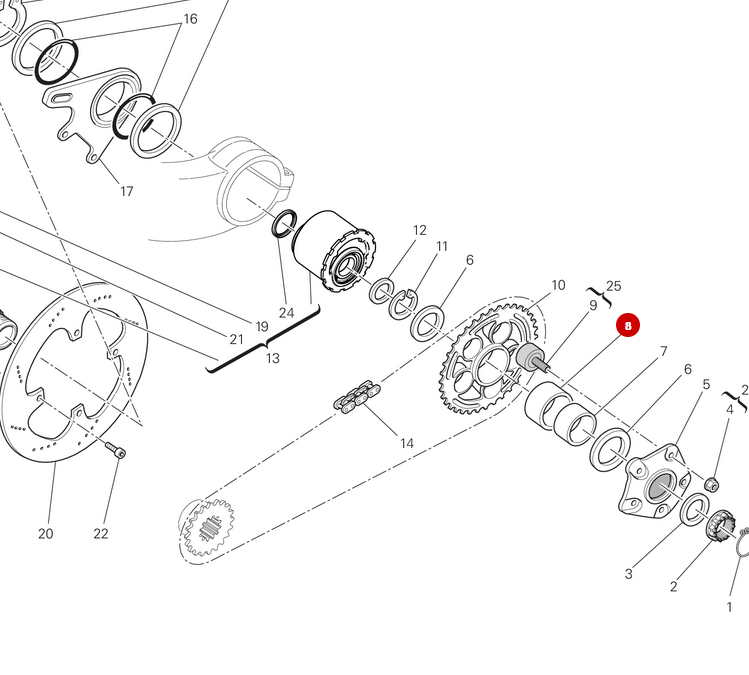 16
17
12
11
6
10
25
9
8
7
6
5
2
4
24
19
21
13
14
20
22
3
2
1