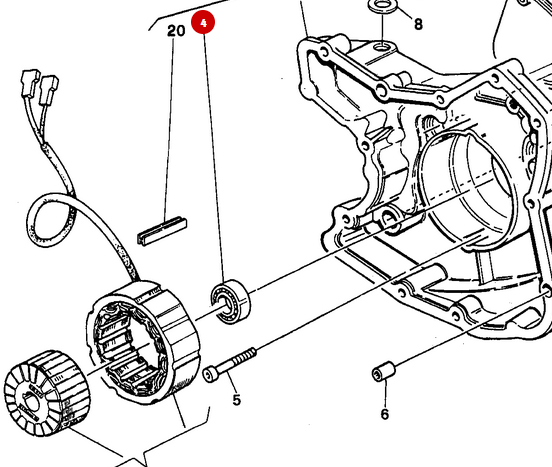 20
4
8
5
6